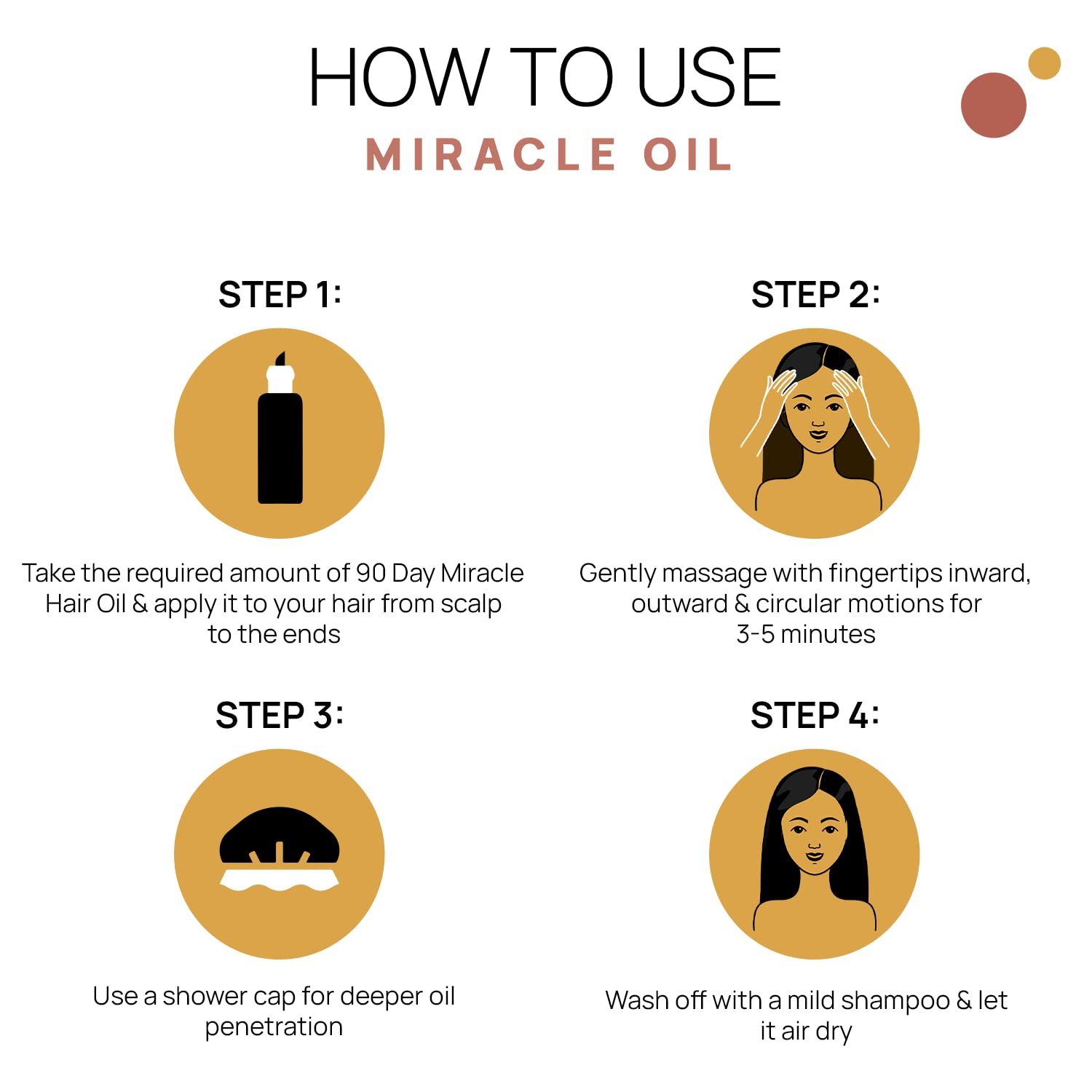 HOW TO USE
MIRACLE OIL

STEP 1:

Take the required amount of 90 Day Miracle Hair Oil & apply it to your hair from scalp to the ends

STEP 2:

Gently massage with fingertips inward, outward & circular motions for 3-5 minutes

STEP 3:

Use a shower cap for deeper oil penetration

STEP 4:

Wash off with a mild shampoo & let it air dry