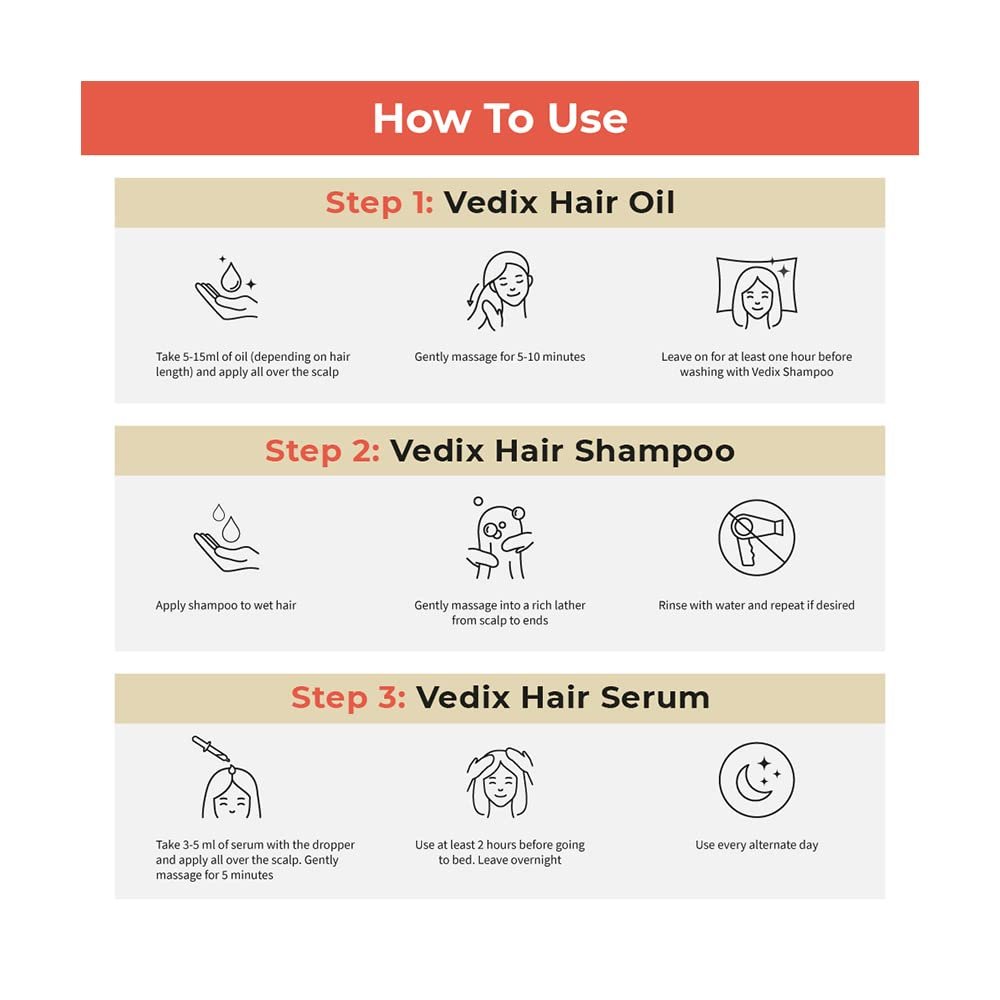 How To Use

Step 1: Vedix Hair Oil

Take 5-15ml of oil (depending on hair length) and apply all over the scalp

Gently massage for 5-10 minutes

Leave on for at least one hour before washing with Vedix Shampoo

Step 2: Vedix Hair Shampoo

Apply shampoo to wet hair

Gently massage into a rich lather from scalp to ends

Rinse with water and repeat if desired

Step 3: Vedix Hair Serum

Take 3-5 ml of serum with the dropper and apply all over the scalp. Gently massage for 5 minutes

Use at least 2 hours before going to bed. Leave overnight

Use every alternate day